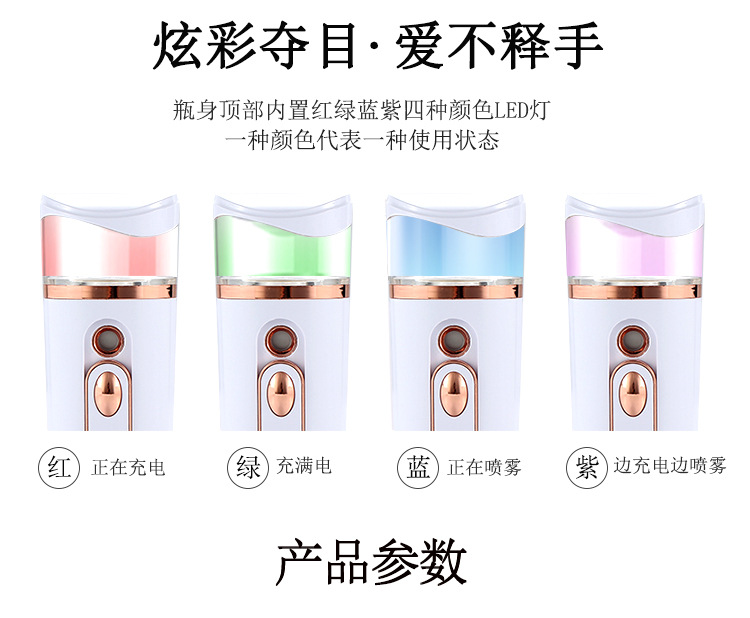 炫彩夺目·爱不释手

瓶身顶部内置红绿蓝紫四种颜色LED灯
一种颜色代表一种使用状态

红 正在充电

绿 充满电

蓝 正在喷雾

紫 边充电边喷雾

产品参数