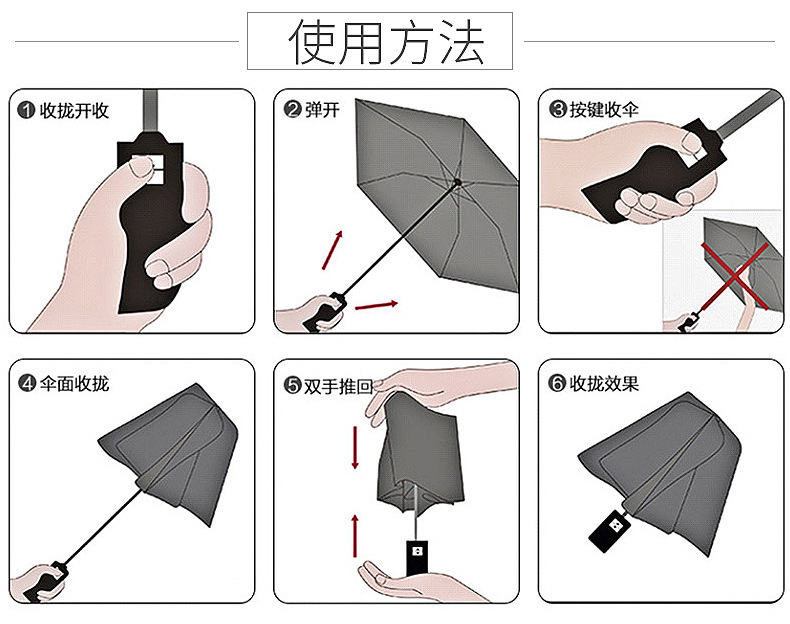 使用方法

❶ 收拢开收

❷ 弹开

❸ 按键收伞

❹ 伞面收拢

❺ 双手推回

❻ 收拢效果