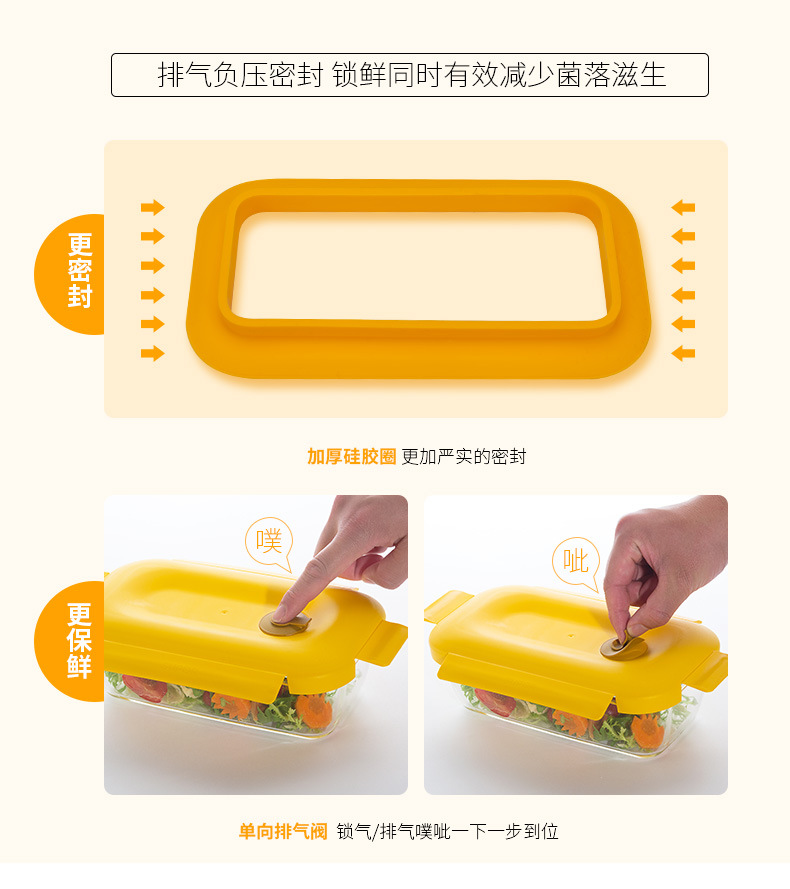 排气负压密封 锁鲜同时有效减少菌落滋生

更密封

加厚硅胶圈 更加严实的密封

更保鲜

噗

呲

单向排气阀 锁气/排气噗呲一下一步到位