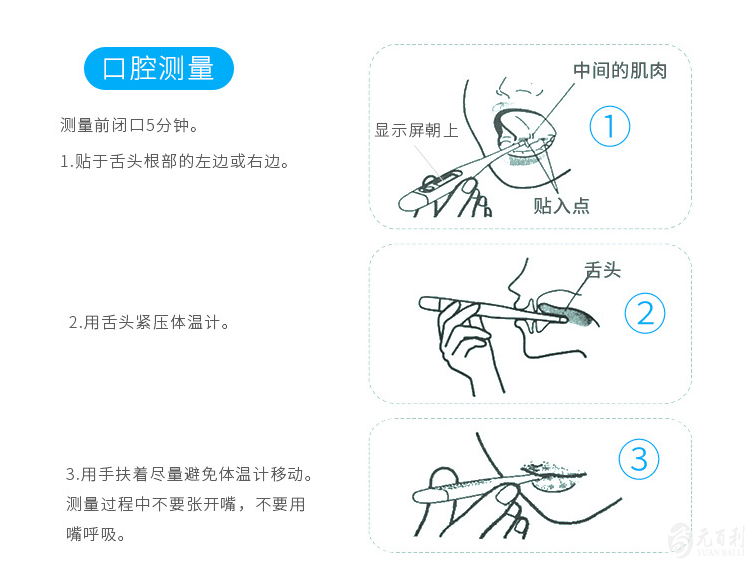 口腔测量

测量前闭口5分钟。

1.贴于舌头根部的左边或右边。

中间的肌肉
显示屏朝上
贴入点
①

2.用舌头紧压体温计。

舌头
②

3.用手扶着尽量避免体温计移动。测量过程中不要张开嘴，不要用嘴呼吸。

③

元百利
YUAN BAI LI